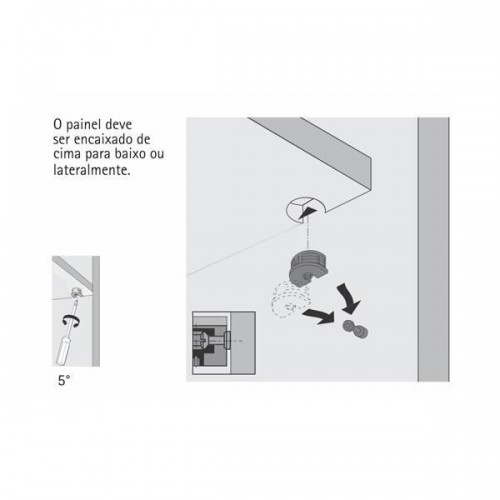 O painel deve ser encaixado de cima para baixo ou lateralmente.

5°