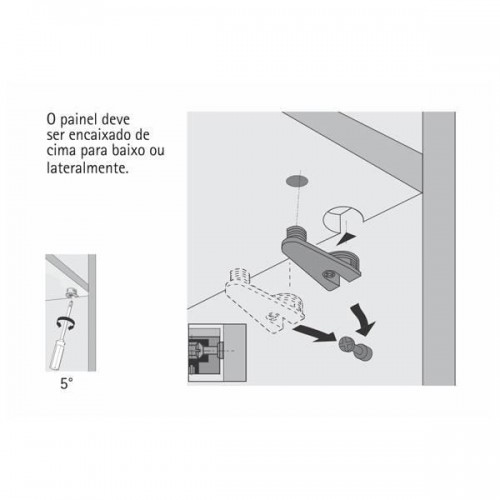 O painel deve ser encaixado de cima para baixo ou lateralmente.

5°